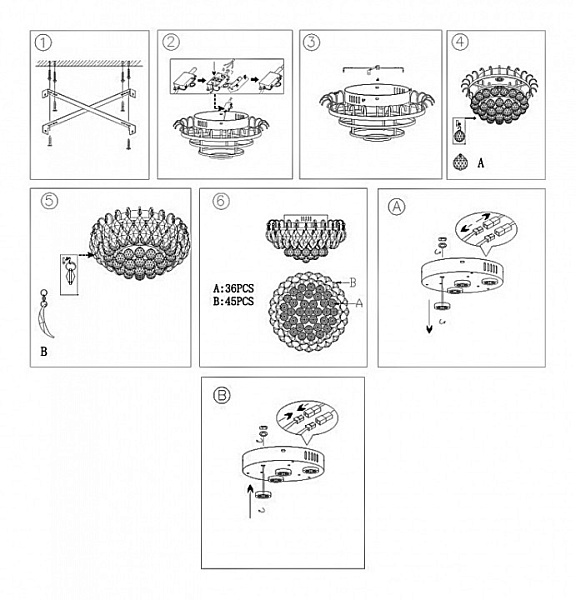 ①

②

③

④

A

⑤

B

⑥

A:36PCS
B:45PCS

B

A

Ⓐ

Ⓑ